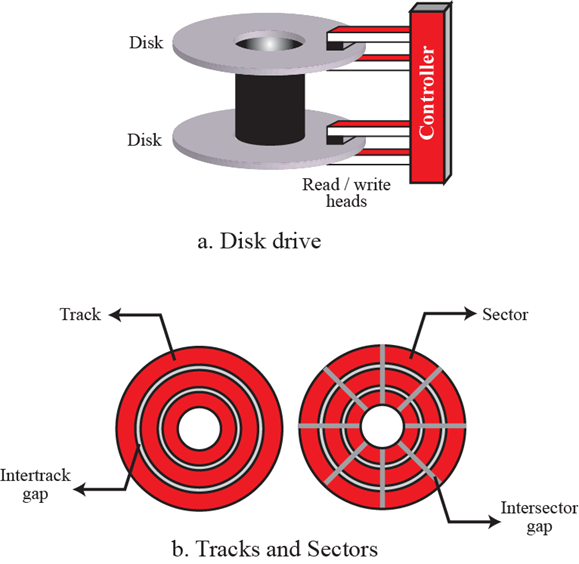 Disk

Disk

Controller

Read / write heads

a. Disk drive

Track

Sector

Intertrack gap

Intersector gap

b. Tracks and Sectors