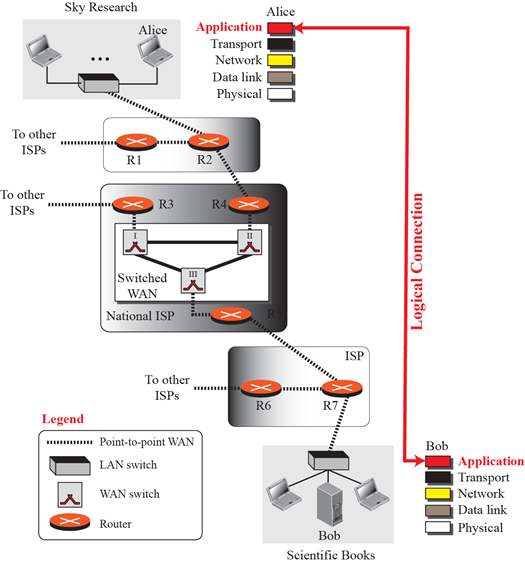 Sky Research

Alice

...

Alice

Application

Transport

Network

Data link

Physical

To other ISPs

R1

R2

To other ISPs

R3

R4

I

II

III

Switched WAN

National ISP

R5

Logical Connection

ISP

To other ISPs

R6

R7

Legend

Point-to-point WAN

LAN switch

WAN switch

Router

Bob

Scientific Books

Bob

Application

Transport

Network

Data link

Physical